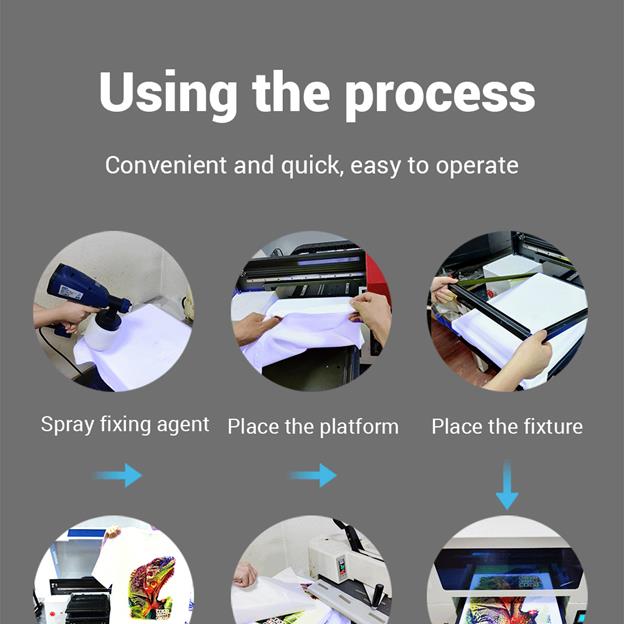 Using the process

Convenient and quick, easy to operate

Spray fixing agent

Place the platform

Place the fixture